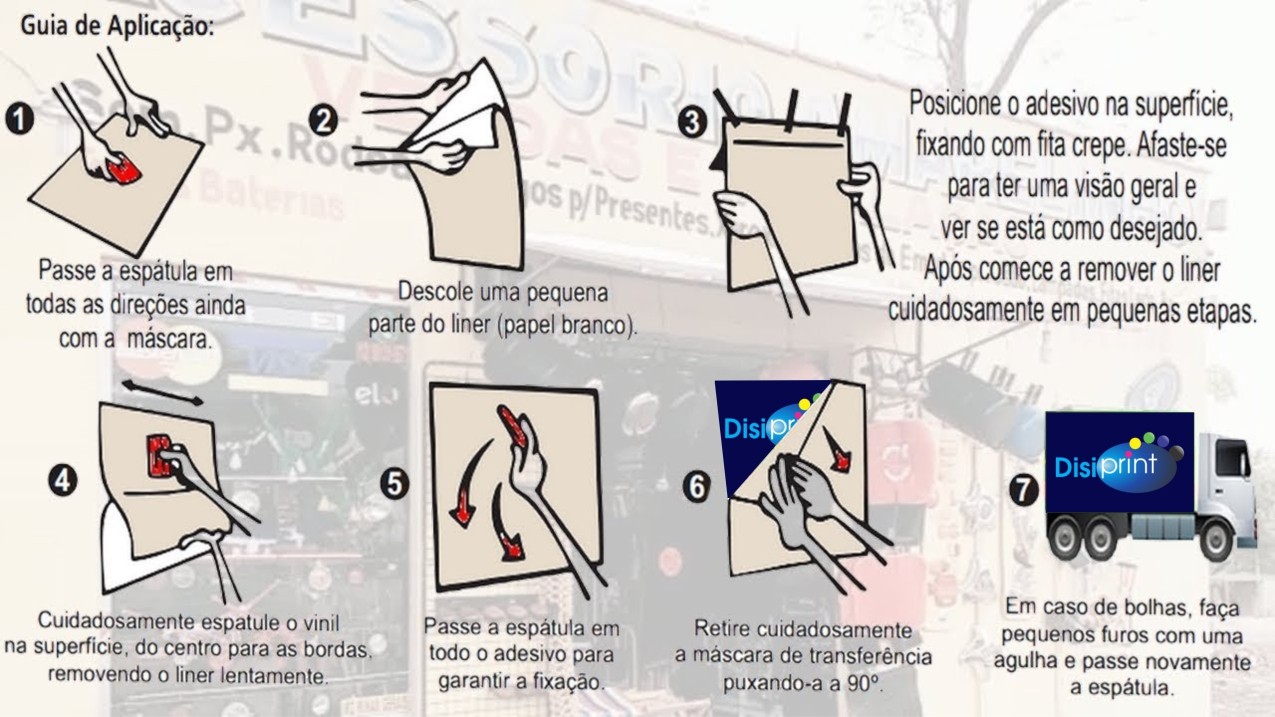 Guia de Aplicação:

1

Passe a espátula em todas as direções ainda com a máscara.

2

Descole uma pequena parte do liner (papel branco).

3

Posicione o adesivo na superfície, fixando com fita crepe. Afaste-se para ter uma visão geral e ver se está como desejado. Após comece a remover o liner cuidadosamente em pequenas etapas.

4

Cuidadosamente espatule o vinil na superfície, do centro para as bordas, removendo o liner lentamente.

5

Passe a espátula em todo o adesivo para garantir a fixação.

6

Disiprint

Retire cuidadosamente a máscara de transferência puxando-a a 90º.

7

Disiprint

Em caso de bolhas, faça pequenos furos com uma agulha e passe novamente a espátula.